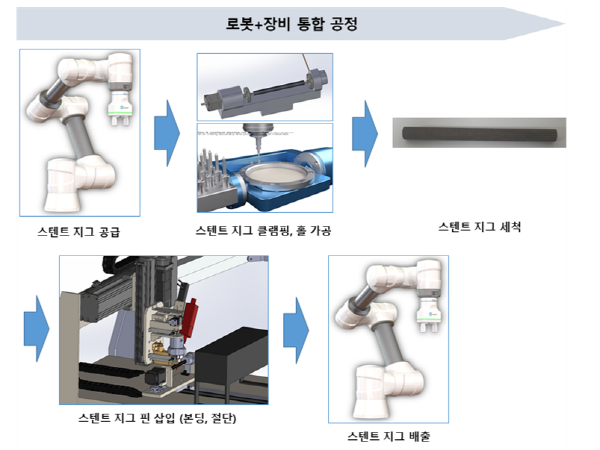 로봇+장비 통합 공정

스텐트 지그 공급

스텐트 지그 클램핑, 홀 가공

스텐트 지그 세척

스텐트 지그 핀 삽입 (본딩, 절단)

스텐트 지그 배출