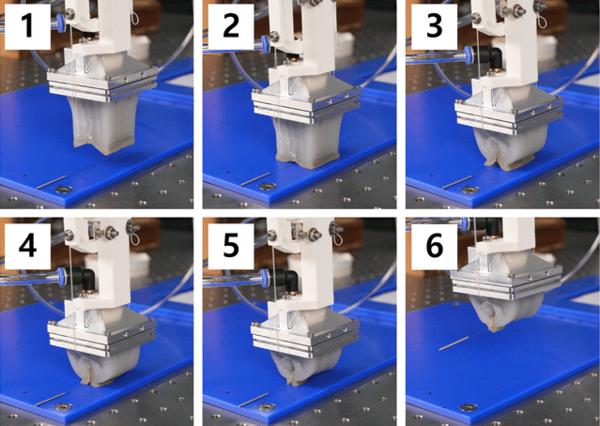 1

2

3

4

5

6