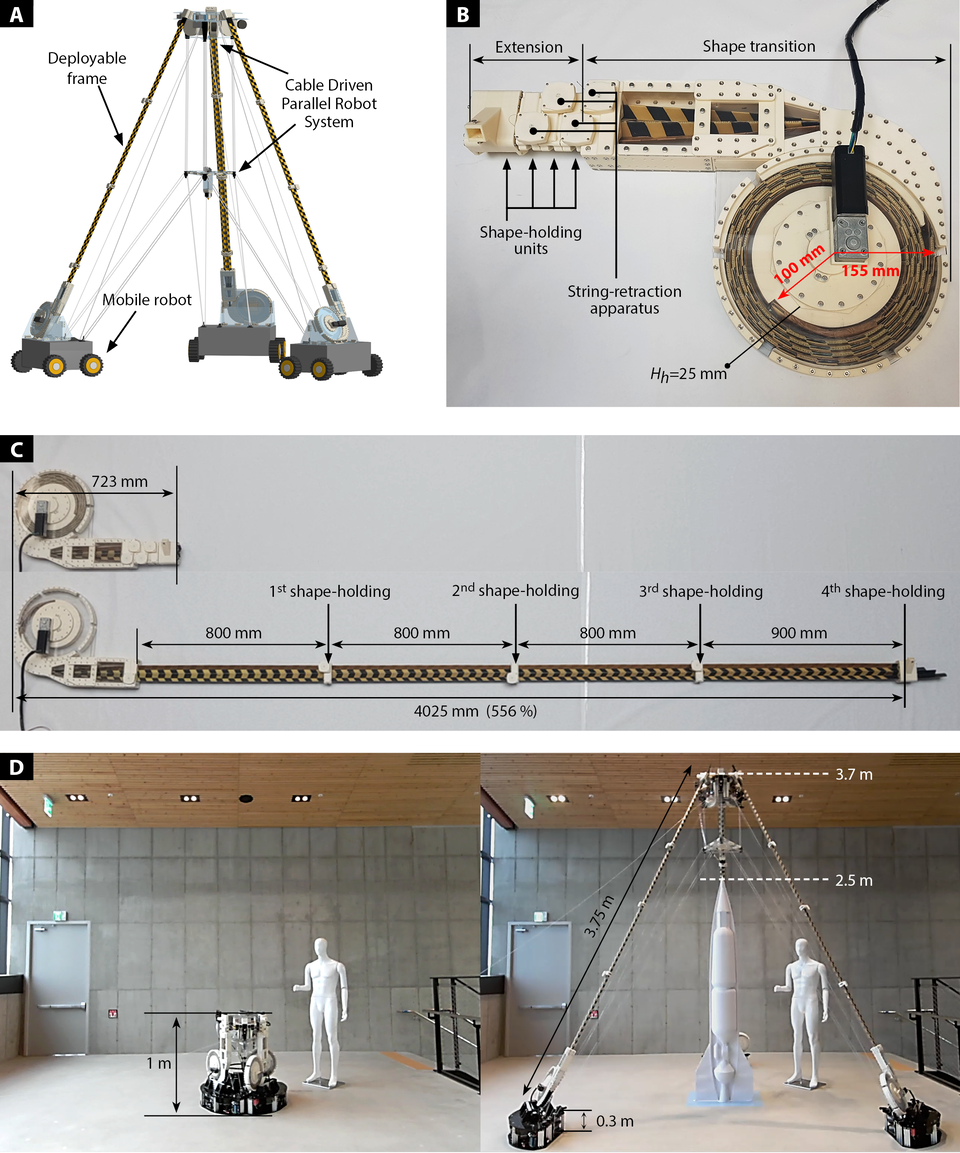 A

Deployable frame

Cable Driven Parallel Robot System

Mobile robot

B

Extension

Shape transition

Shape-holding units

String-retraction apparatus

100 mm

155 mm

$H_h$=25 mm

C

723 mm

1$^{st}$ shape-holding

2$^{nd}$ shape-holding

3$^{rd}$ shape-holding

4$^{th}$ shape-holding

800 mm

800 mm

800 mm

900 mm

4025 mm (556 %)

D

1 m

3.75 m

3.7 m

2.5 m

0.3 m